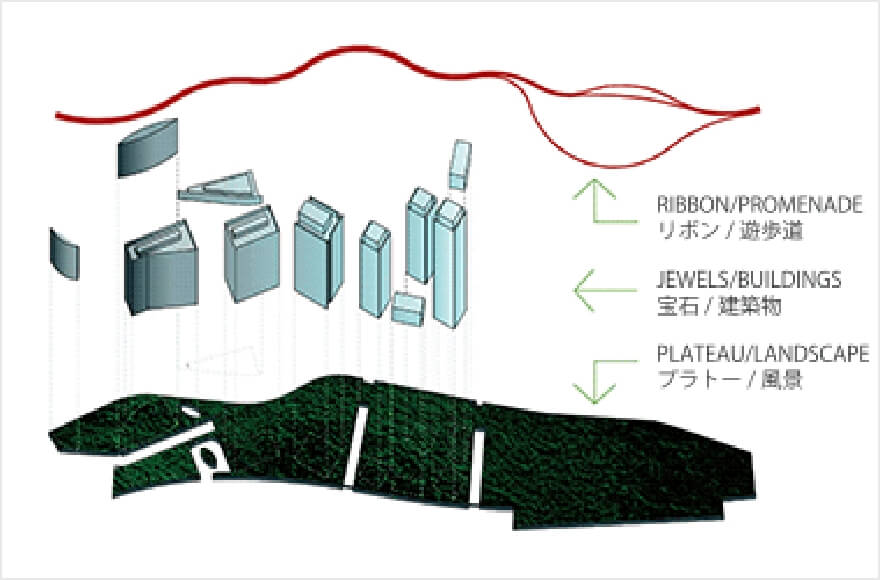 RIBBON/PROMENADE
リボン / 遊歩道

JEWELS/BUILDINGS
宝石 / 建築物

PLATEAU/LANDSCAPE
プラトー / 風景